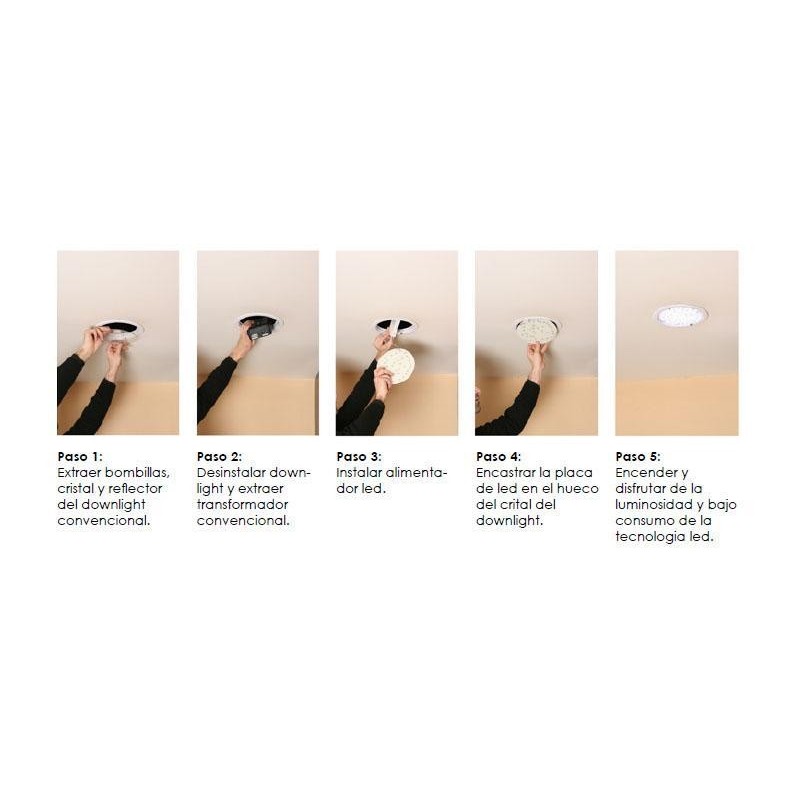 Paso 1:
Extraer bombillas, cristal y reflector del downlight convencional.

Paso 2:
Desinstalar downlight y extraer transformador convencional.

Paso 3:
Instalar alimentador led.

Paso 4:
Encastrar la placa de led en el hueco del crital del downlight.

Paso 5:
Encender y disfrutar de la luminosidad y bajo consumo de la tecnologia led.