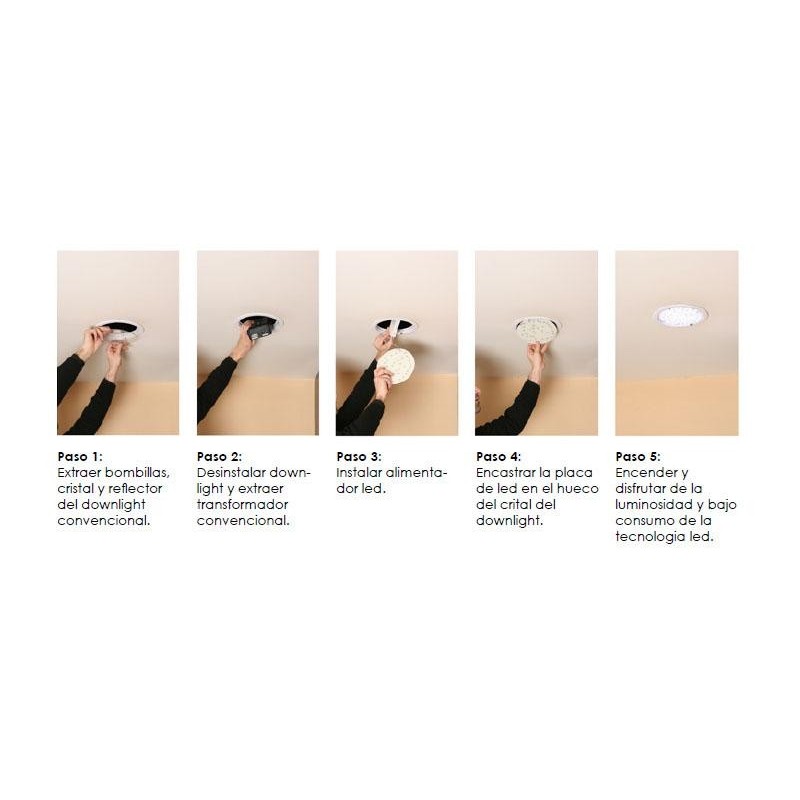 Paso 1:
Extraer bombillas, cristal y reflector del downlight convencional.

Paso 2:
Desinstalar downlight y extraer transformador convencional.

Paso 3:
Instalar alimentador led.

Paso 4:
Encastrar la placa de led en el hueco del crital del downlight.

Paso 5:
Encender y disfrutar de la luminosidad y bajo consumo de la tecnologia led.