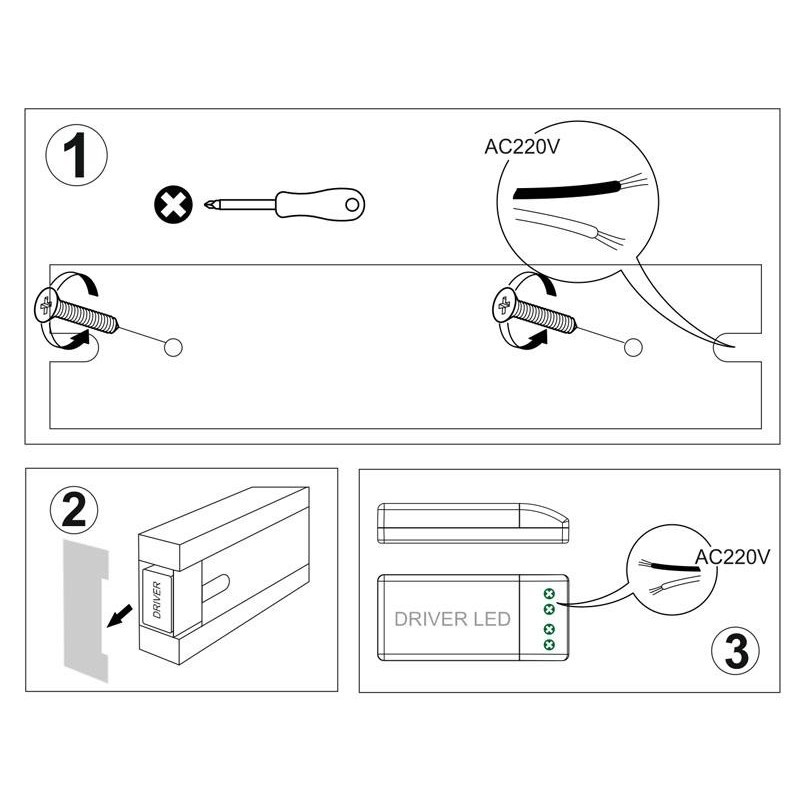 1

AC220V

2

DRIVER

DRIVER LED

AC220V

3